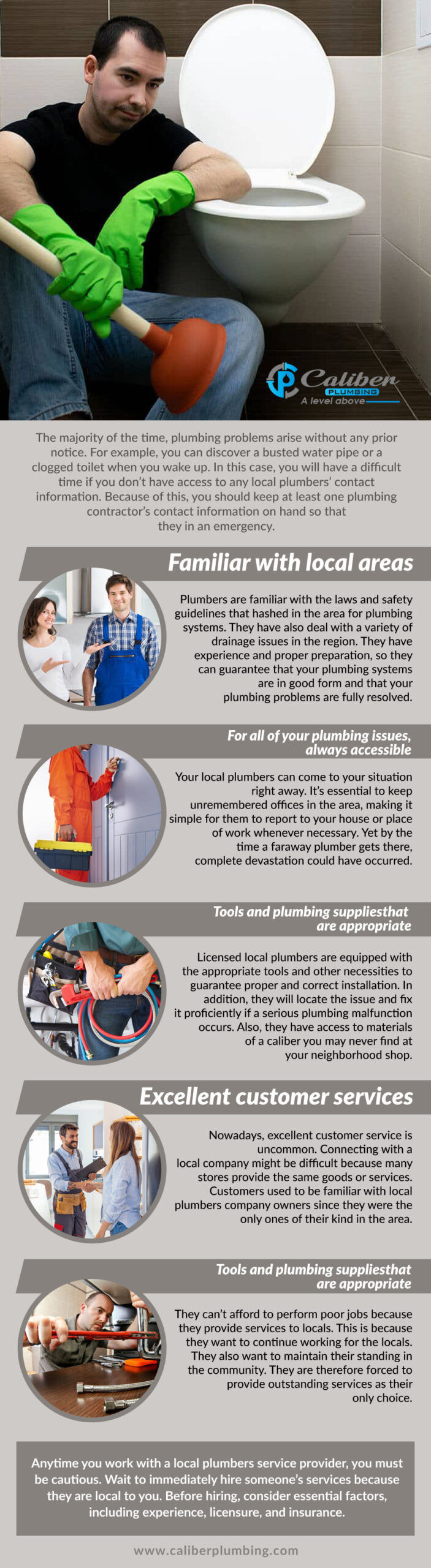 Caliber
PLUMBING
A level above

The majority of the time, plumbing problems arise without any prior notice. For example, you can discover a busted water pipe or a clogged toilet when you wake up. In this case, you will have a difficult time if you don't have access to any local plumbers' contact information. Because of this, you should keep at least one plumbing contractor's contact information on hand so that they in an emergency.

Familiar with local areas

Plumbers are familiar with the laws and safety guidelines that hashed in the area for plumbing systems. They have also deal with a variety of drainage issues in the region. They have experience and proper preparation, so they can guarantee that your plumbing systems are in good form and that your plumbing problems are fully resolved.

For all of your plumbing issues, always accessible

Your local plumbers can come to your situation right away. It's essential to keep unremembered offices in the area, making it simple for them to report to your house or place of work whenever necessary. Yet by the time a faraway plumber gets there, complete devastation could have occurred.

Tools and plumbing suppliesthat are appropriate

Licensed local plumbers are equipped with the appropriate tools and other necessities to guarantee proper and correct installation. In addition, they will locate the issue and fix it proficiently if a serious plumbing malfunction occurs. Also, they have access to materials of a caliber you may never find at your neighborhood shop.

Excellent customer services

Nowadays, excellent customer service is uncommon. Connecting with a local company might be difficult because many stores provide the same goods or services. Customers used to be familiar with local plumbers company owners since they were the only ones of their kind in the area.

Tools and plumbing suppliesthat are appropriate

They can't afford to perform poor jobs because they provide services to locals. This is because they want to continue working for the locals. They also want to maintain their standing in the community. They are therefore forced to provide outstanding services as their only choice.

Anytime you work with a local plumbers service provider, you must be cautious. Wait to immediately hire someone's services because they are local to you. Before hiring, consider essential factors, including experience, licensure, and insurance.

www.caliberplumbing.com